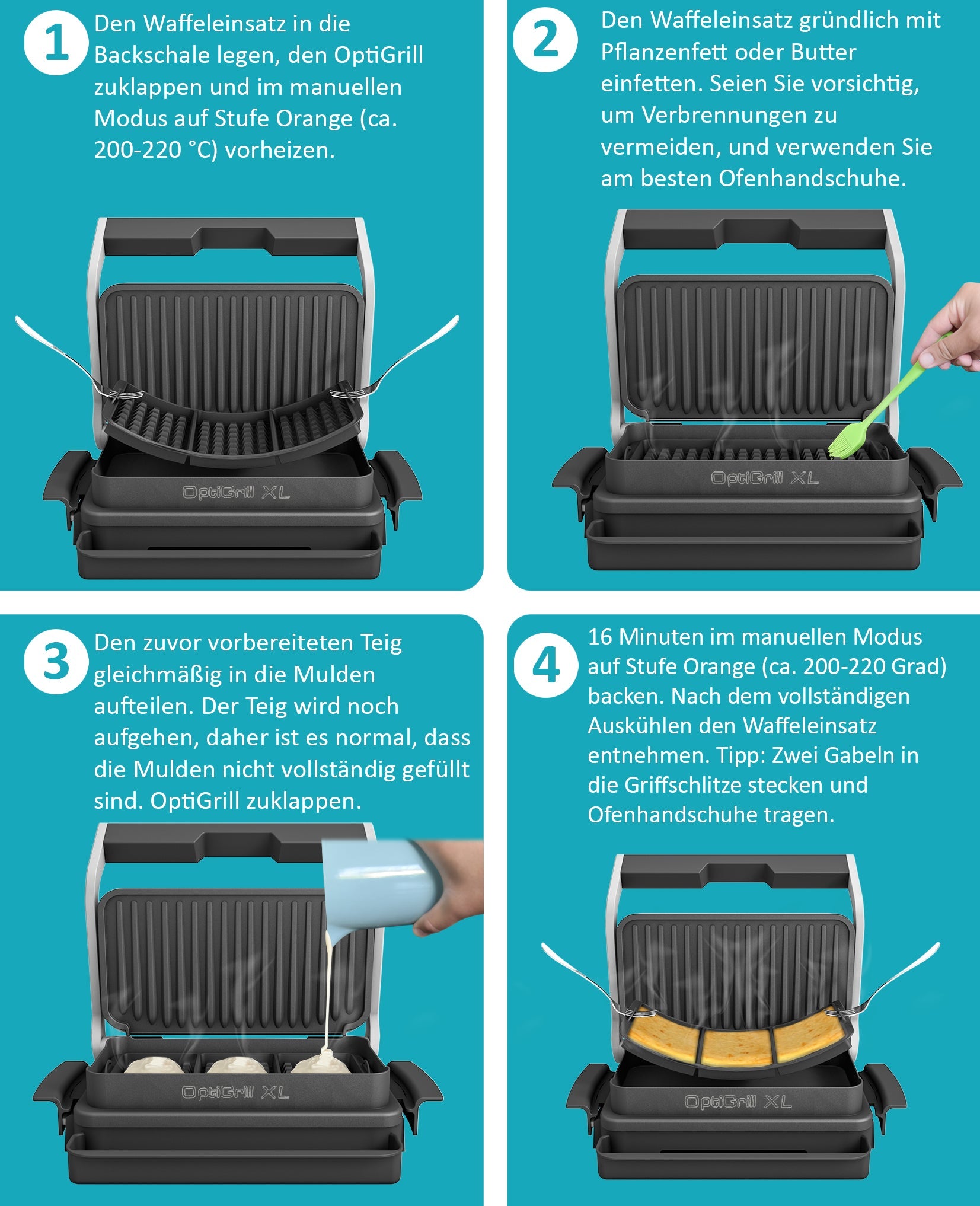 1 Den Waffeleinsatz in die Backschale legen, den OptiGrill zuklappen und im manuellen Modus auf Stufe Orange (ca. 200-220 °C) vorheizen.

OptiGrill XL

2 Den Waffeleinsatz gründlich mit Pflanzenfett oder Butter einfetten. Seien Sie vorsichtig, um Verbrennungen zu vermeiden, und verwenden Sie am besten Ofenhandschuhe.

OptiGrill XL

3 Den zuvor vorbereiteten Teig gleichmäßig in die Mulden aufteilen. Der Teig wird noch aufgehen, daher ist es normal, dass die Mulden nicht vollständig gefüllt sind. OptiGrill zuklappen.

OptiGrill XL

4 16 Minuten im manuellen Modus auf Stufe Orange (ca. 200-220 Grad) backen. Nach dem vollständigen Auskühlen den Waffeleinsatz entnehmen. Tipp: Zwei Gabeln in die Griffschlitze stecken und Ofenhandschuhe tragen.

OptiGrill XL