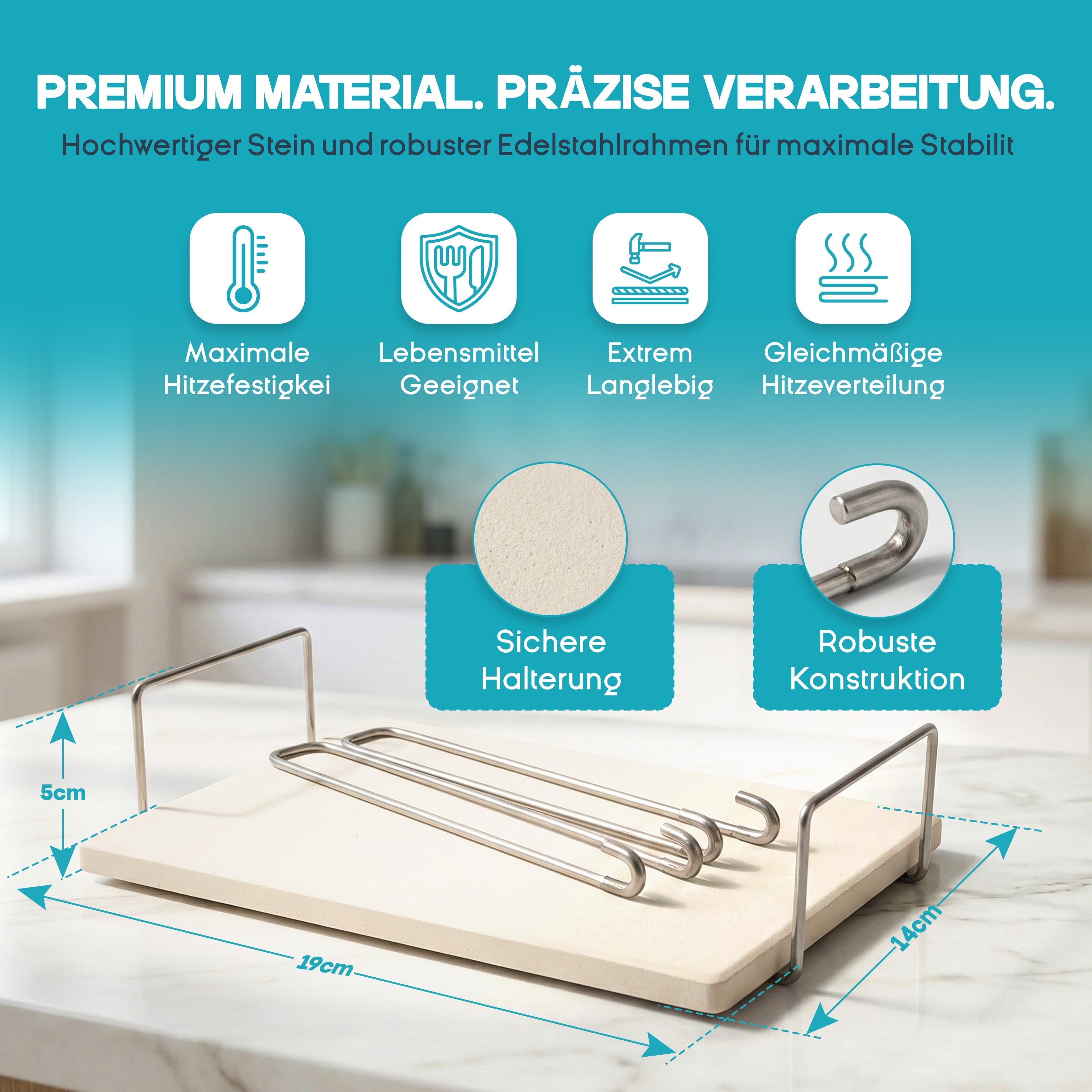 PREMIUM MATERIAL. PRÄZISE VERARBEITUNG.

Hochwertiger Stein und robuster Edelstahlrahmen für maximale Stabilit

Maximale Hitzefestigkei

Lebensmittel Geeignet

Extrem Langlebig

Gleichmäßige Hitzeverteilung

Sichere Halterung

Robuste Konstruktion

5cm

19cm

14cm