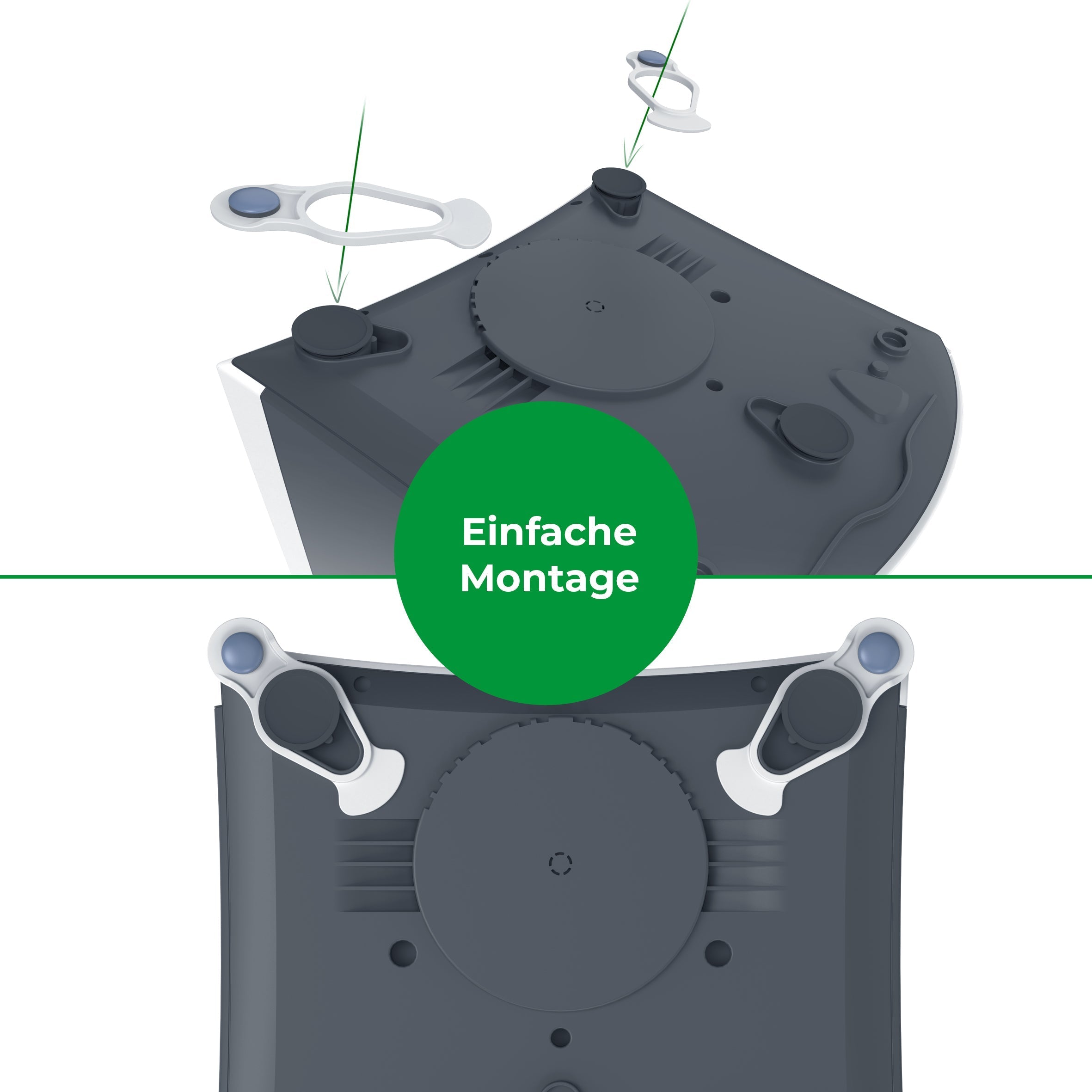 Einfache Montage