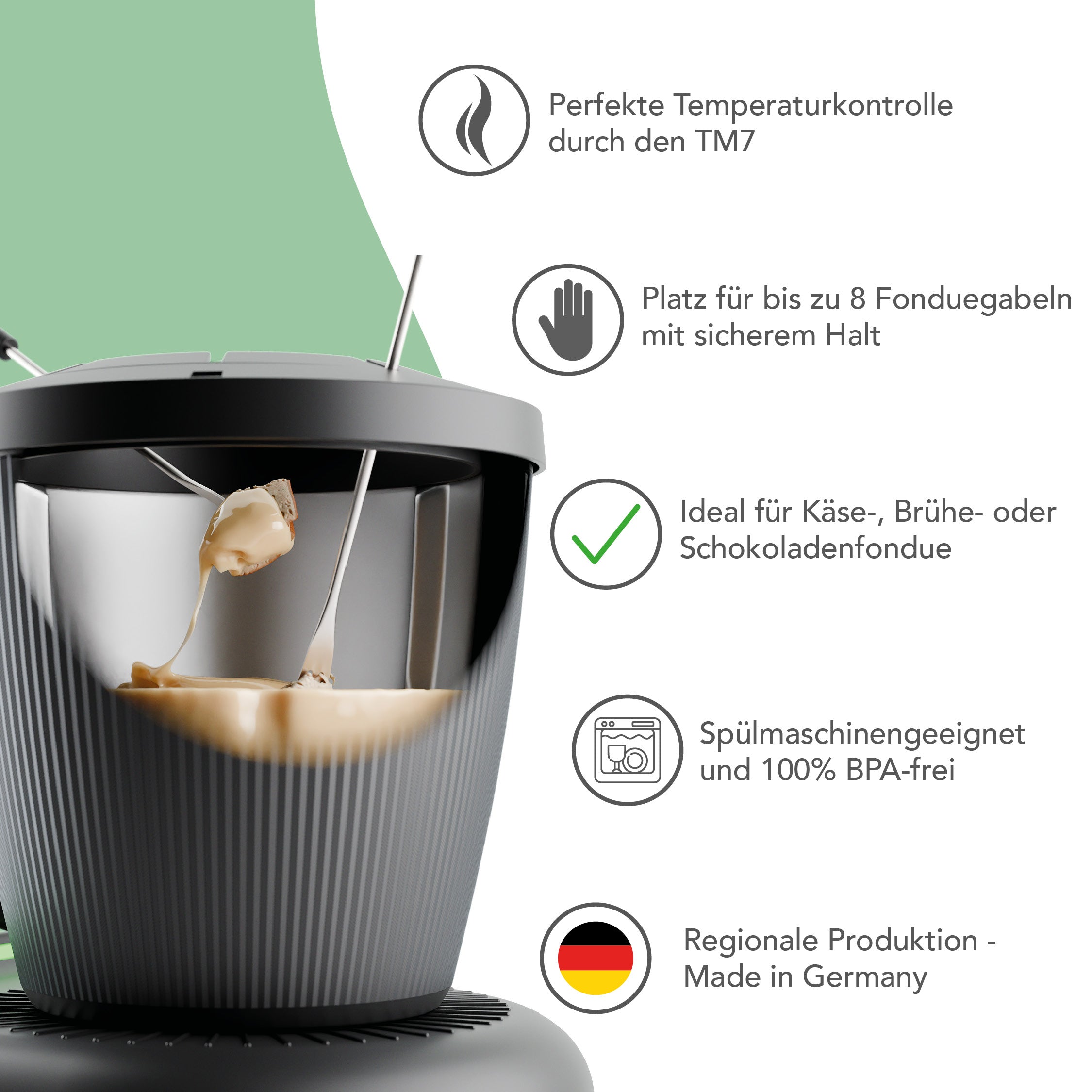 Perfekte Temperaturkontrolle durch den TM7

Platz für bis zu 8 Fonduegabeln mit sicherem Halt

Ideal für Käse-, Brühe- oder Schokoladenfondue

Spülmaschinengeeignet und 100% BPA-frei

Regionale Produktion - Made in Germany