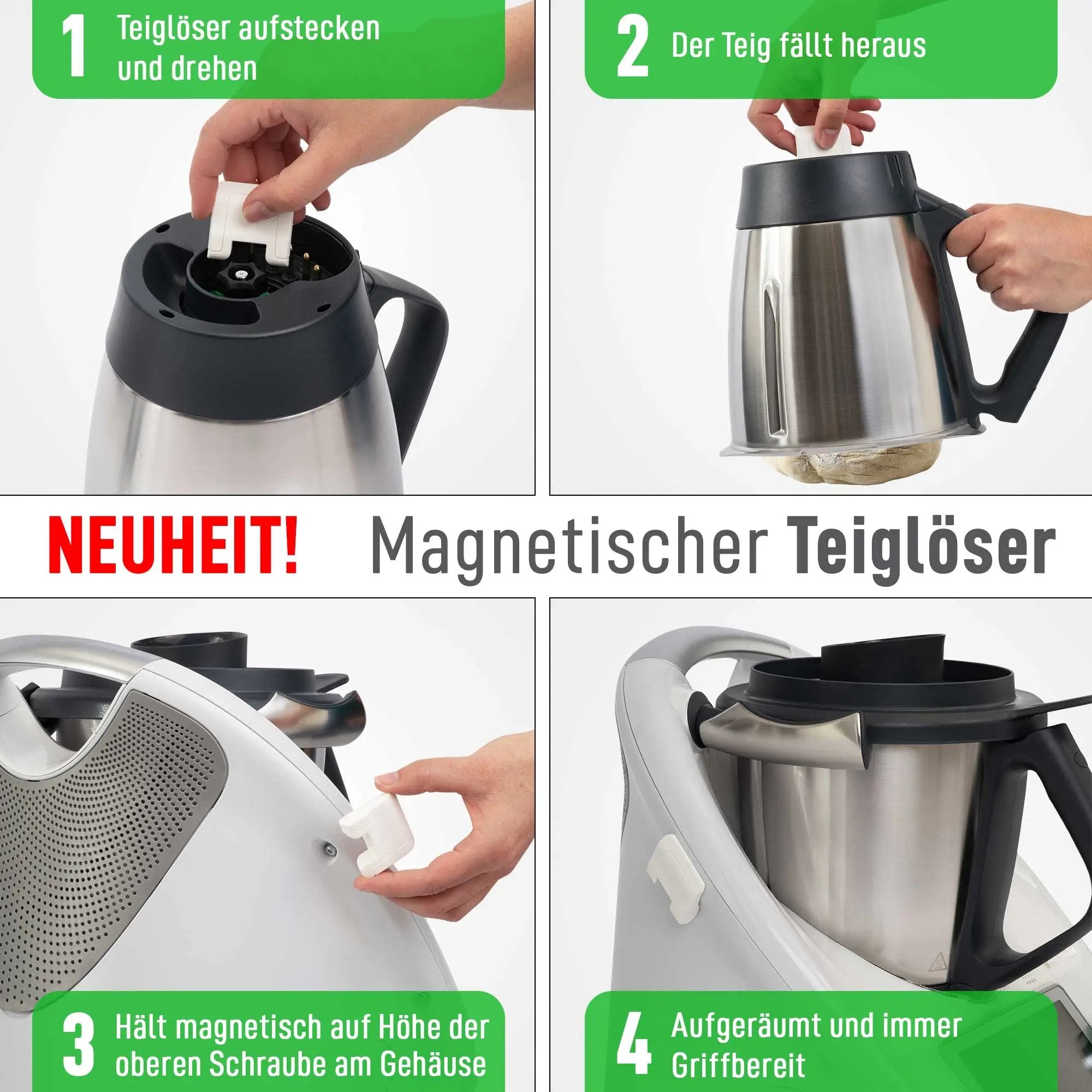 1 Teiglöser aufstecken und drehen

2 Der Teig fällt heraus

NEUHEIT! Magnetischer Teiglöser

3 Hält magnetisch auf Höhe der oberen Schraube am Gehäuse

4 Aufgeräumt und immer Griffbereit