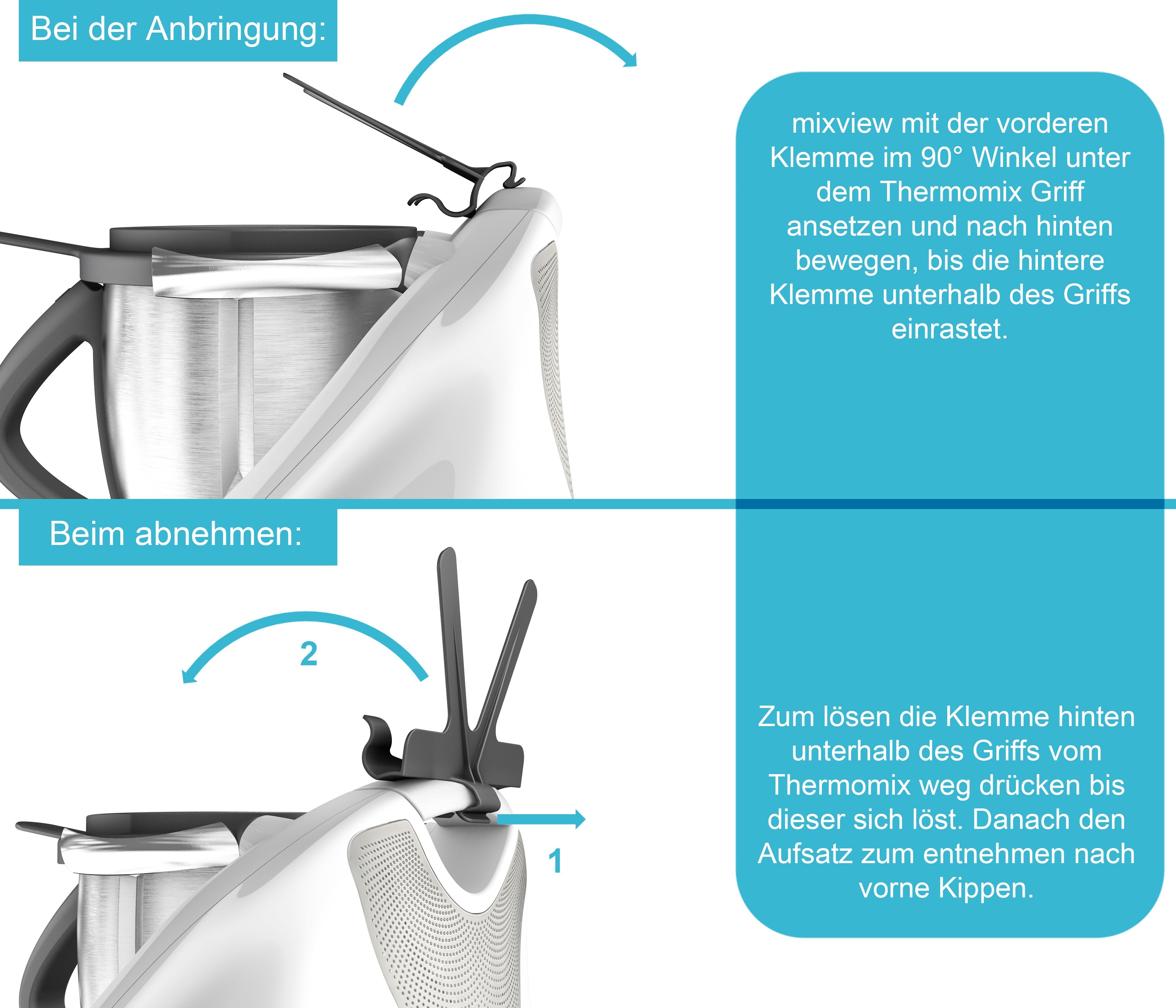 Bei der Anbringung:

mixview mit der vorderen Klemme im 90° Winkel unter dem Thermomix Griff ansetzen und nach hinten bewegen, bis die hintere Klemme unterhalb des Griffs einrastet.

Beim abnehmen:

2

1

Zum lösen die Klemme hinten unterhalb des Griffs vom Thermomix weg drücken bis dieser sich löst. Danach den Aufsatz zum entnehmen nach vorne Kippen.