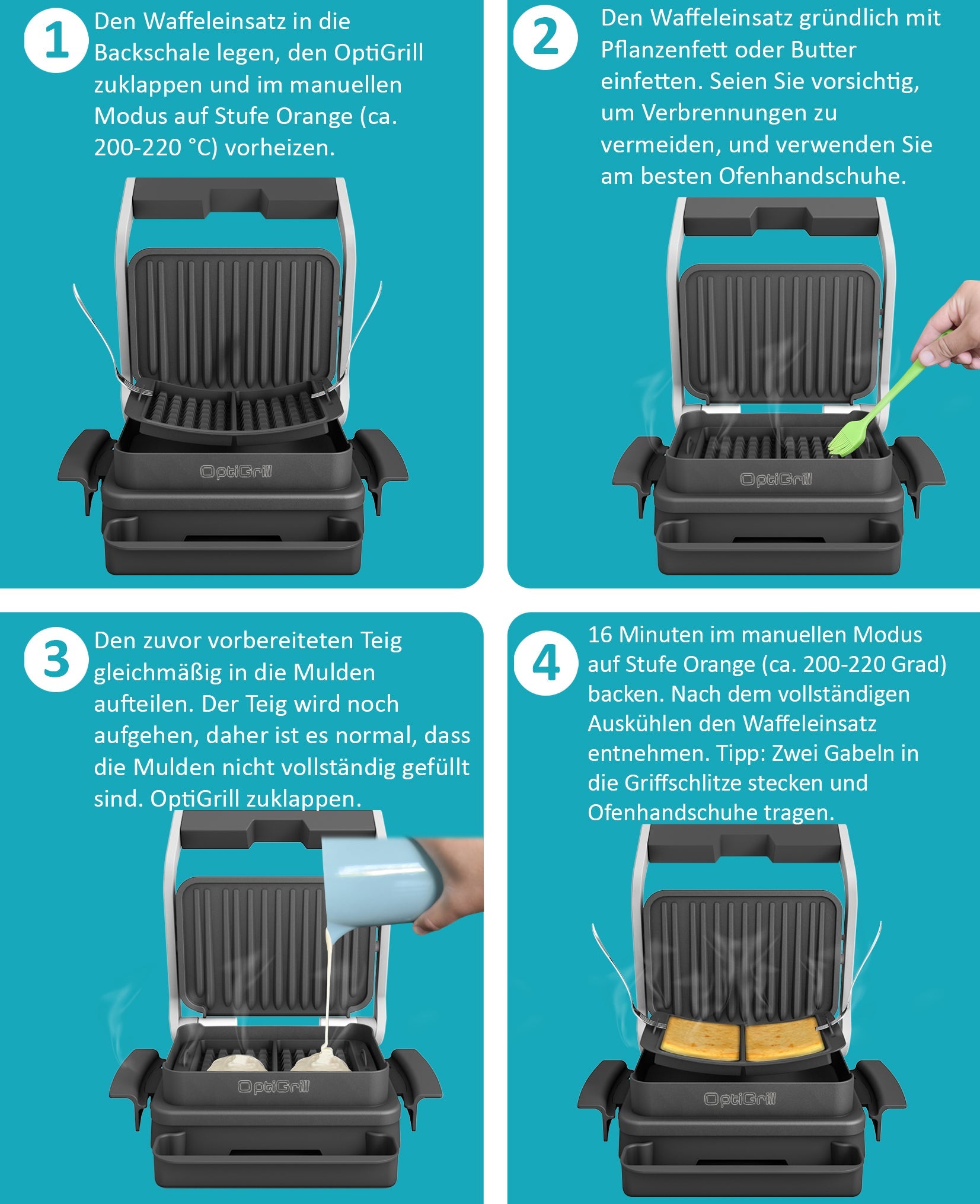 1 Den Waffeleinsatz in die Backschale legen, den OptiGrill zuklappen und im manuellen Modus auf Stufe Orange (ca. 200-220 °C) vorheizen.

OptiGrill

2 Den Waffeleinsatz gründlich mit Pflanzenfett oder Butter einfetten. Seien Sie vorsichtig, um Verbrennungen zu vermeiden, und verwenden Sie am besten Ofenhandschuhe.

OptiGrill

3 Den zuvor vorbereiteten Teig gleichmäßig in die Mulden aufteilen. Der Teig wird noch aufgehen, daher ist es normal, dass die Mulden nicht vollständig gefüllt sind. OptiGrill zuklappen.

OptiGrill

4 16 Minuten im manuellen Modus auf Stufe Orange (ca. 200-220 Grad) backen. Nach dem vollständigen Auskühlen den Waffeleinsatz entnehmen. Tipp: Zwei Gabeln in die Griffschlitze stecken und Ofenhandschuhe tragen.

OptiGrill